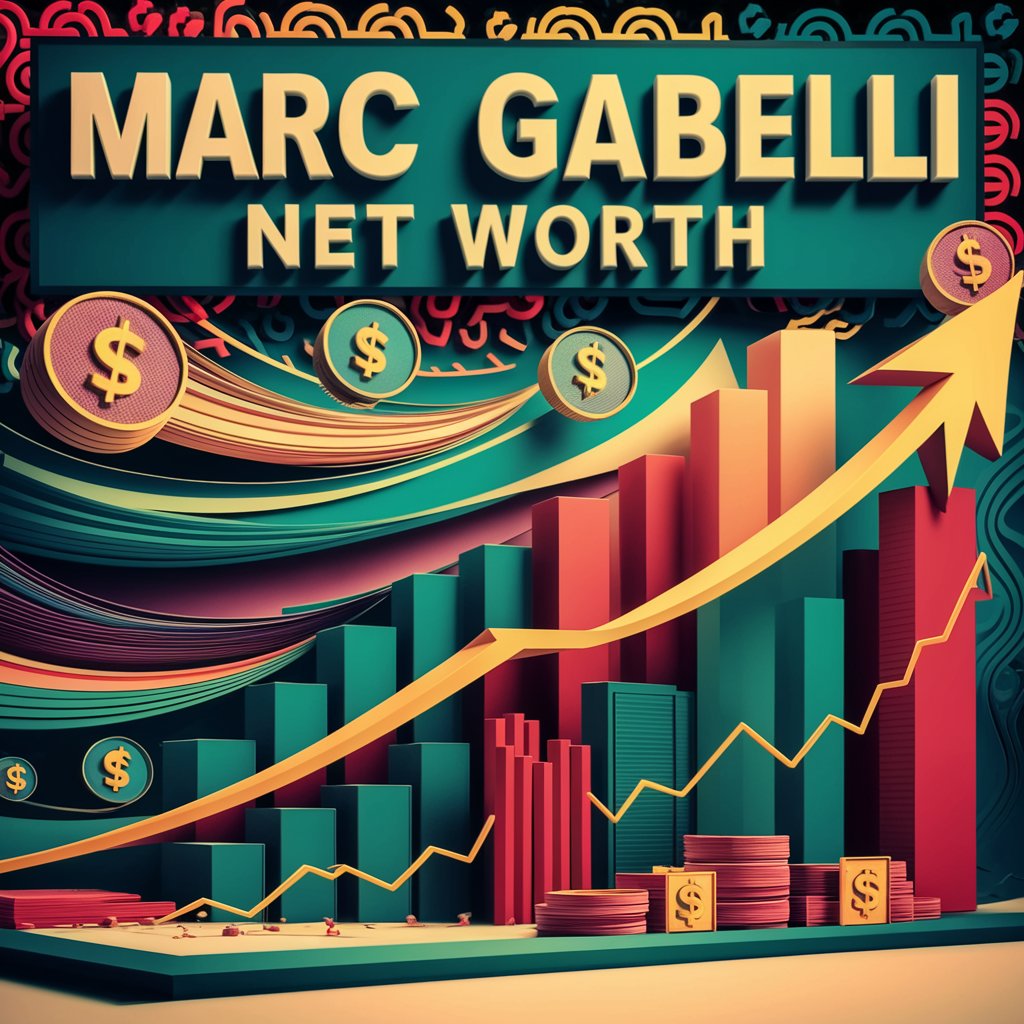 MARC GABELLI
NET WORTH